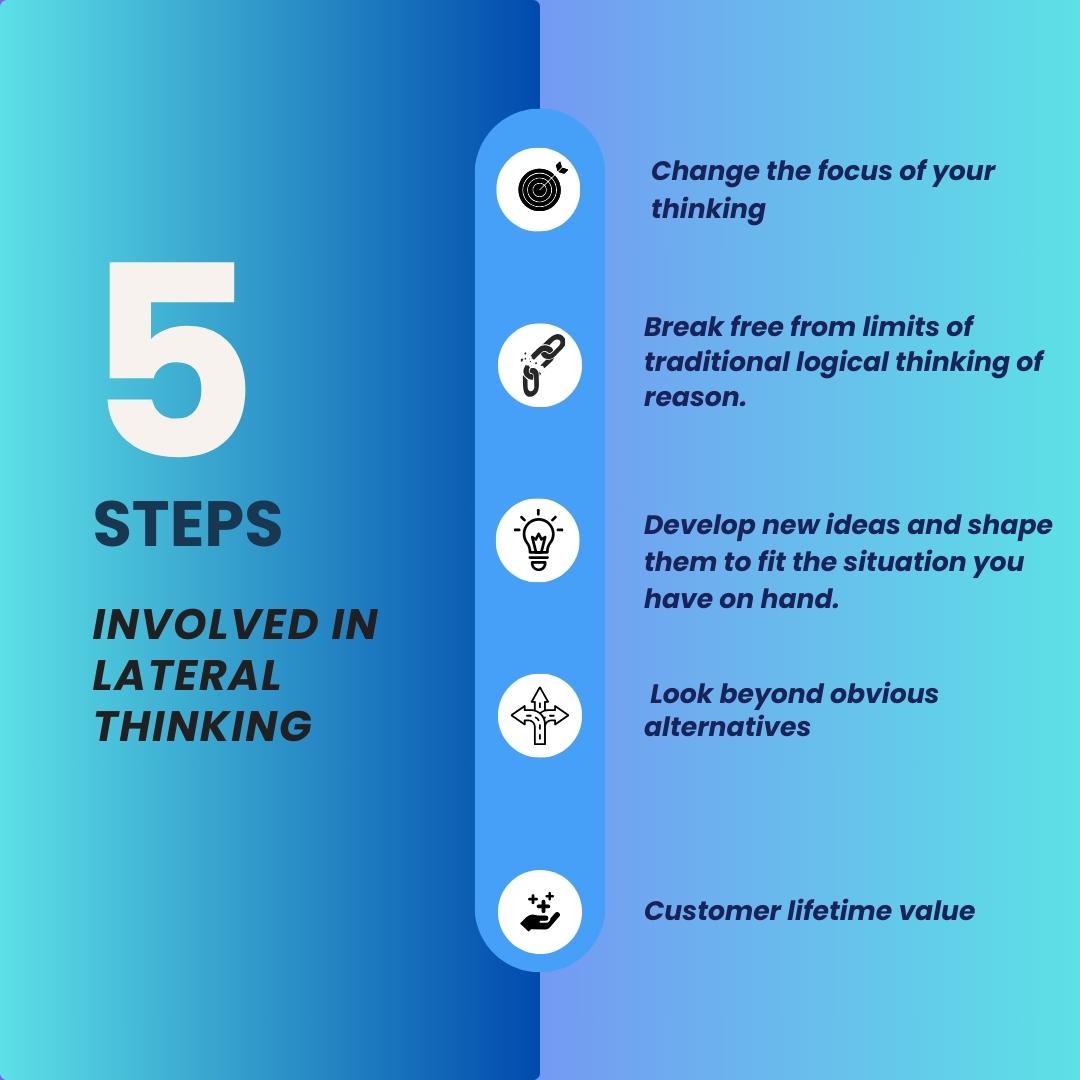 5

STEPS

INVOLVED IN LATERAL THINKING

Change the focus of your thinking

Break free from limits of traditional logical thinking of reason.

Develop new ideas and shape them to fit the situation you have on hand.

Look beyond obvious alternatives

Customer lifetime value